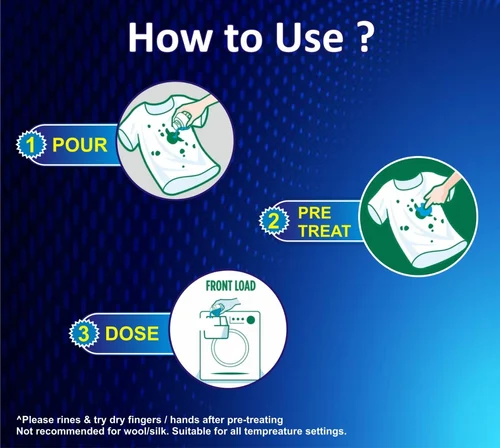 How to Use ?

1 POUR

2 PRE TREAT

FRONT LOAD

3 DOSE

^Please rines & try dry fingers / hands after pre-treating
Not recommended for wool/silk. Suitable for all tempreature settings.